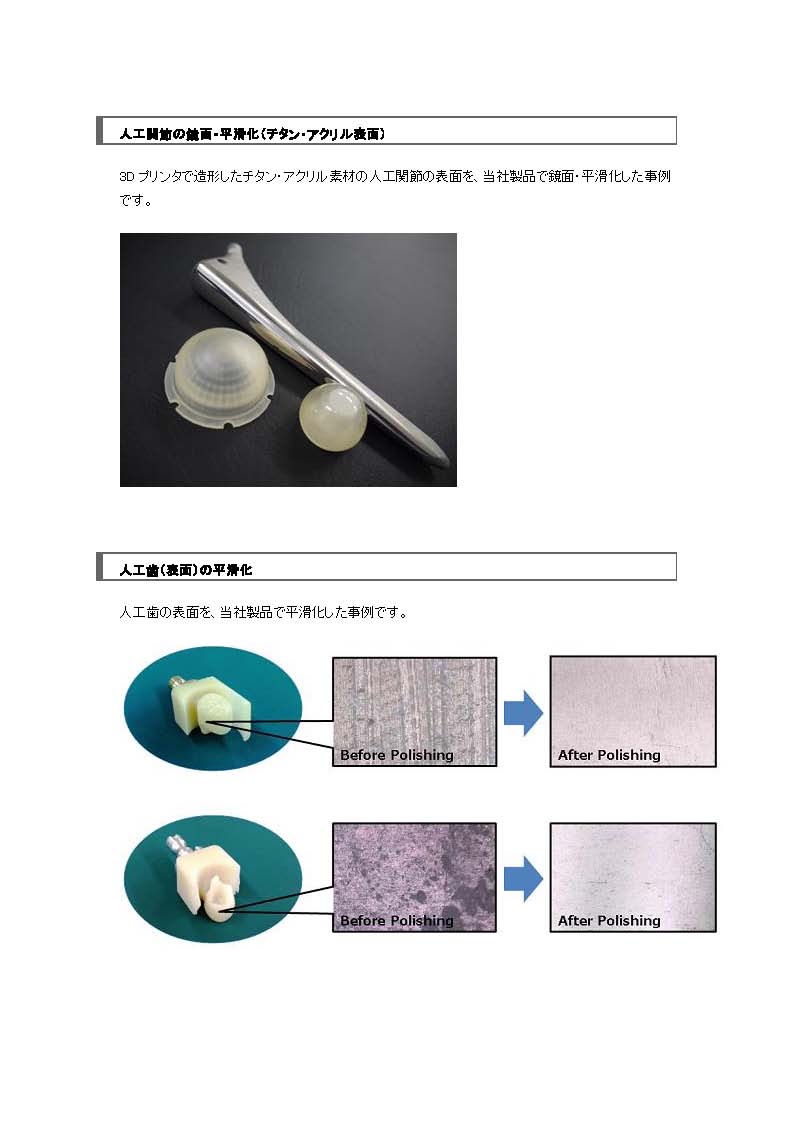 人工関節の鏡面・平滑化（チタン・アクリル表面）

3D プリンタで造形したチタン・アクリル素材の人工関節の表面を、当社製品で鏡面・平滑化した事例です。

人工歯（表面）の平滑化

人工歯の表面を、当社製品で平滑化した事例です。

Before Polishing

After Polishing

Before Polishing

After Polishing